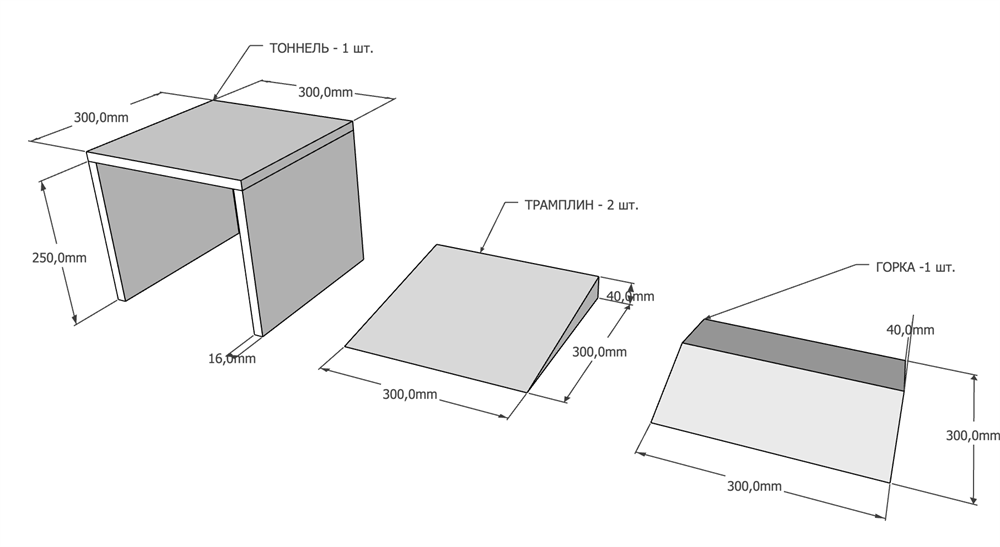 ТОННЕЛЬ - 1 шт.

300,0mm

300,0mm

250,0mm

16,0mm

ТРАМПЛИН - 2 шт.

40,0mm

300,0mm

300,0mm

ГОРКА -1 шт.

40,0mm

300,0mm

300,0mm